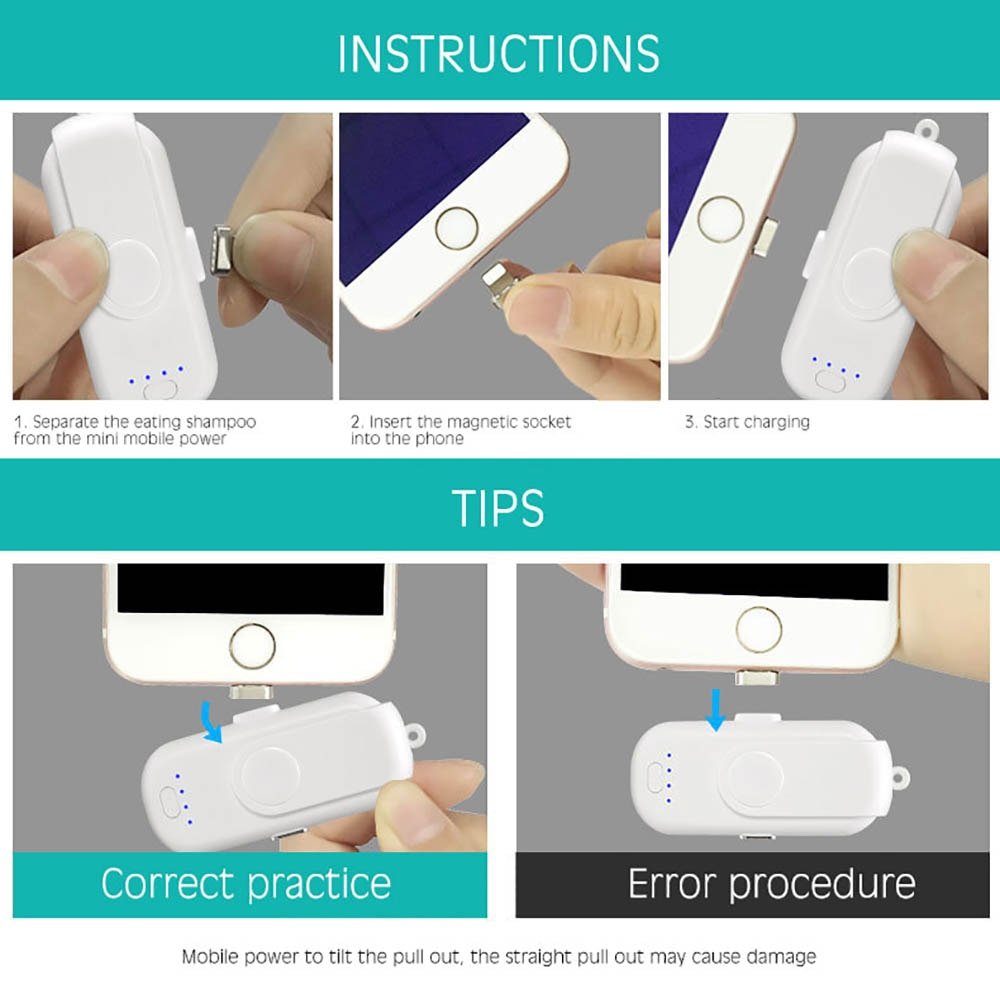 INSTRUCTIONS

1. Separate the eating shampoo from the mini mobile power

2. Insert the magnetic socket into the phone

3. Start charging

TIPS

Correct practice

Error procedure

Mobile power to tilt the pull out, the straight pull out may cause damage